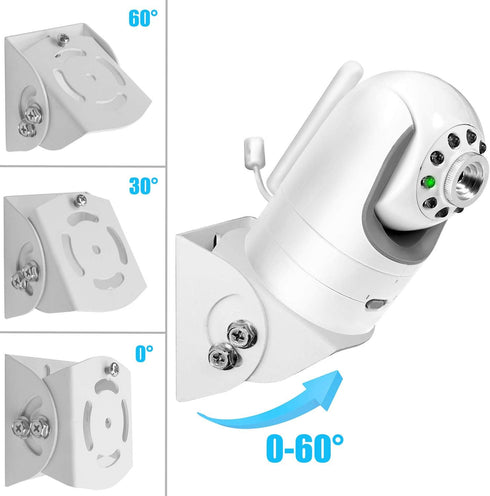 60°

30°

0°

0-60°